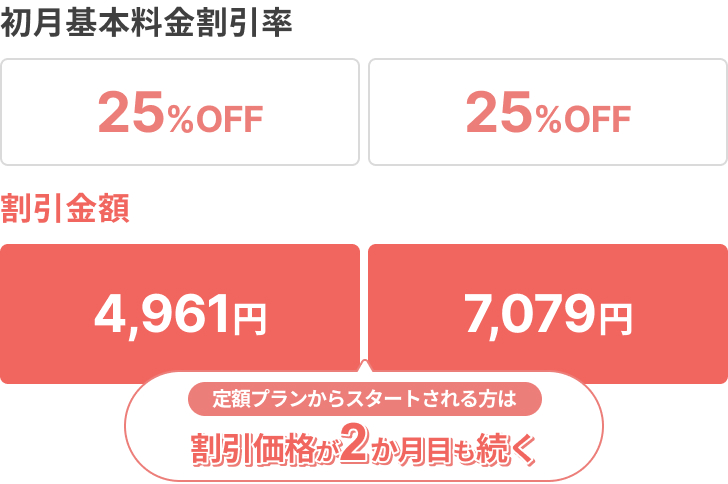 初月基本料金割引率

25%OFF

25%OFF

割引金額

4,961円

7,079円

定額プランからスタートされる方は

割引価格が2か月目も続く